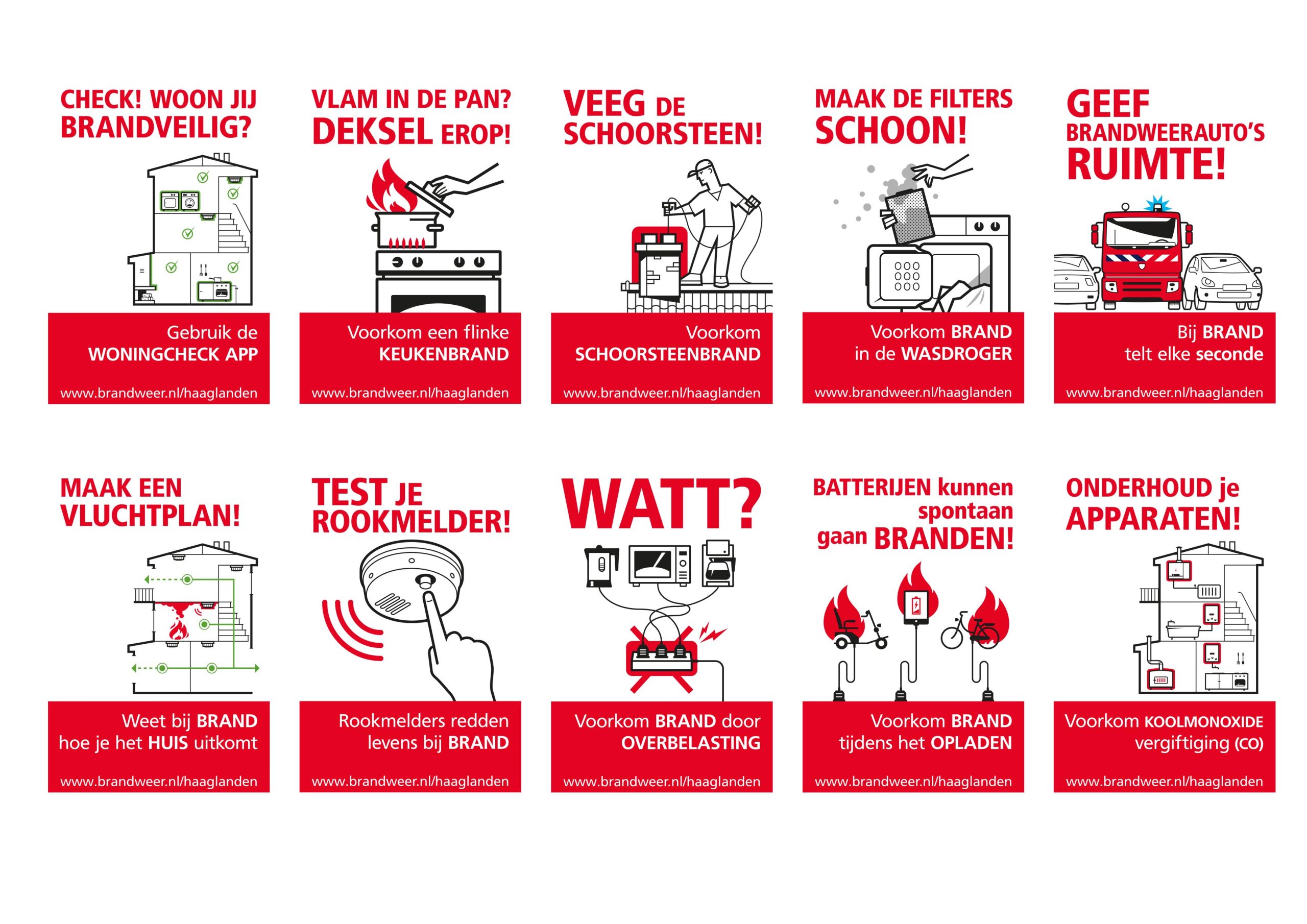 CHECK! WOON JIJ BRANDVEILIG?

Gebruik de WONINGCHECK APP

www.brandweer.nl/haaglanden

VLAM IN DE PAN? DEKSEL EROP!

Voorkom een flinke KEUKENBRAND

www.brandweer.nl/haaglanden

VEEG DE SCHOORSTEEN!

Voorkom SCHOORSTEENBRAND

www.brandweer.nl/haaglanden

MAAK DE FILTERS SCHOON!

Voorkom BRAND in de WASDROGER

www.brandweer.nl/haaglanden

GEEF BRANDWEERAUTO'S RUIMTE!

Bij BRAND telt elke seconde

www.brandweer.nl/haaglanden

MAAK EEN VLUCHTPLAN!

Weet bij BRAND hoe je het HUIS uitkomt

www.brandweer.nl/haaglanden

TEST JE ROOKMELDER!

Rookmelders redden levens bij BRAND

www.brandweer.nl/haaglanden

WATT?

Voorkom BRAND door OVERBELASTING

www.brandweer.nl/haaglanden

BATTERIJEN kunnen spontaan gaan BRANDEN!

Voorkom BRAND tijdens het OPLADEN

www.brandweer.nl/haaglanden

ONDERHOUD je APPARATEN!

Voorkom KOOLMONOXIDE vergiftiging (CO)

www.brandweer.nl/haaglanden